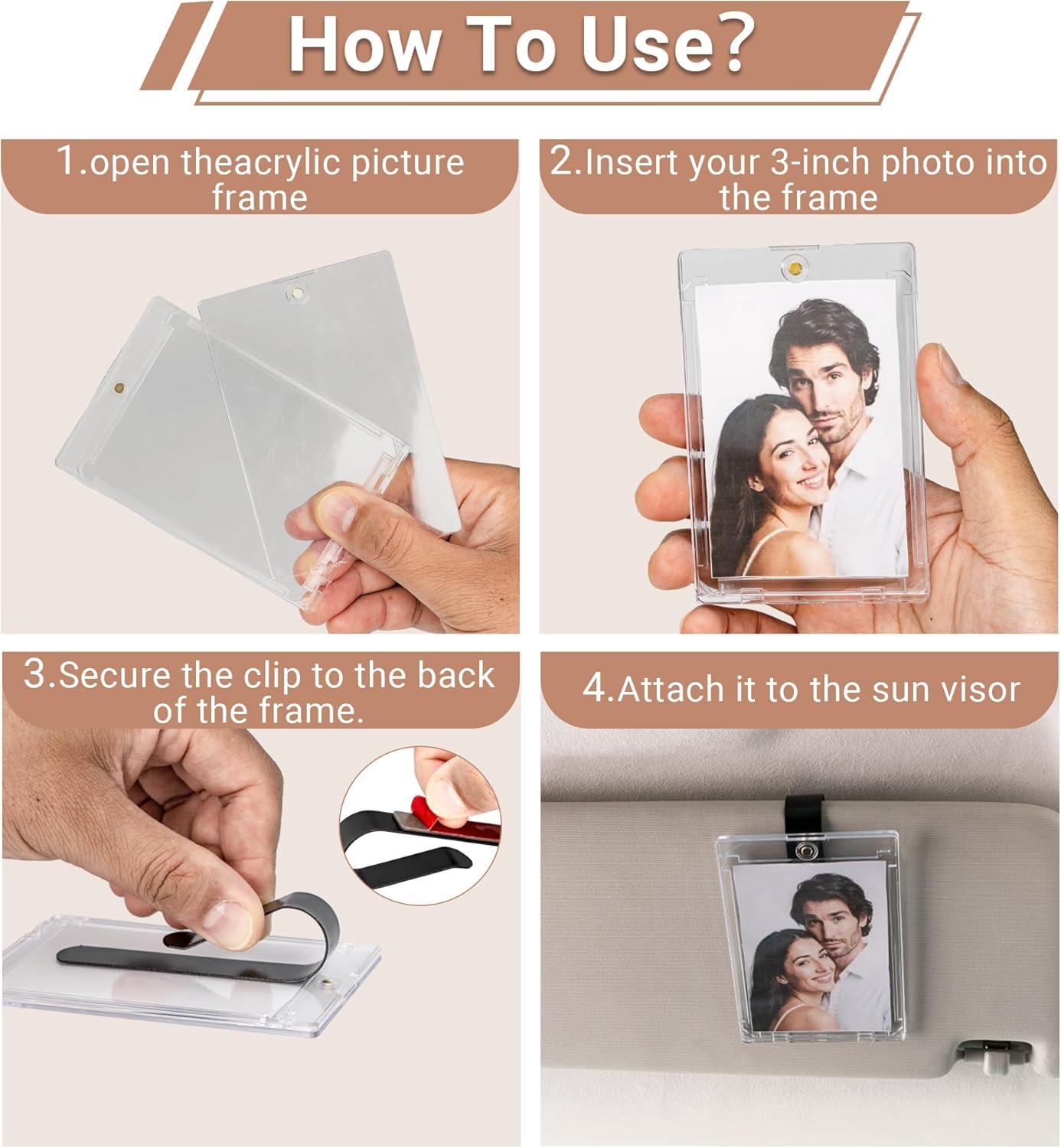 How To Use?

1.open theacrylic picture frame

2.Insert your 3-inch photo into the frame

3.Secure the clip to the back of the frame.

4.Attach it to the sun visor