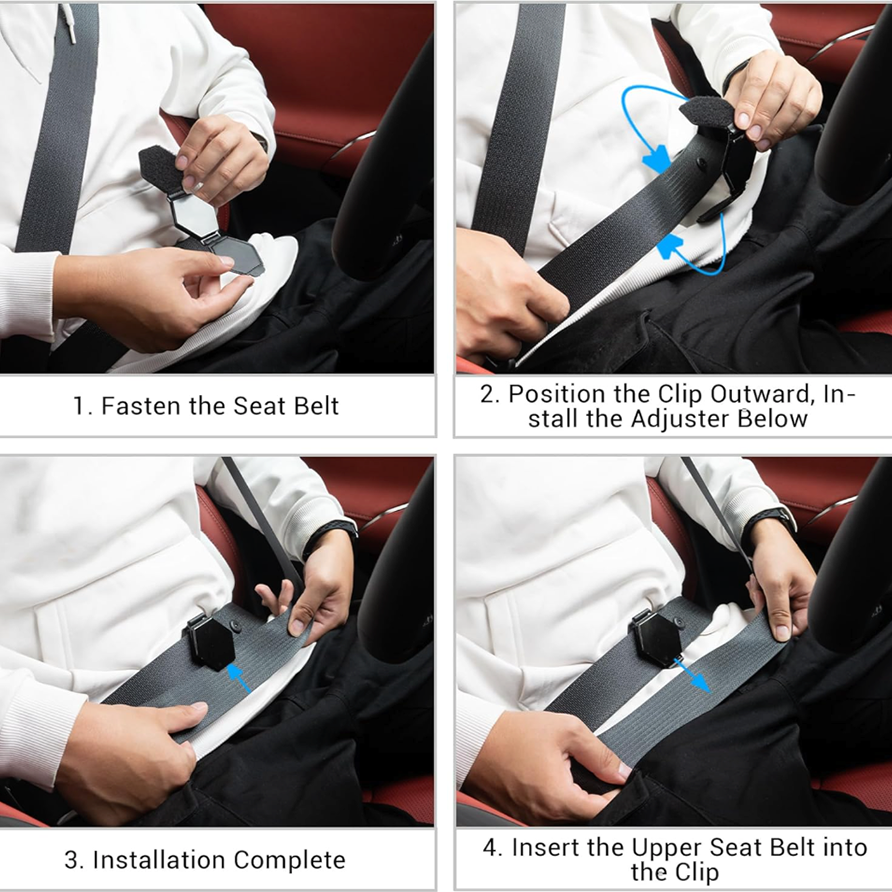 1. Fasten the Seat Belt

2. Position the Clip Outward, Install the Adjuster Below

3. Installation Complete

4. Insert the Upper Seat Belt into the Clip