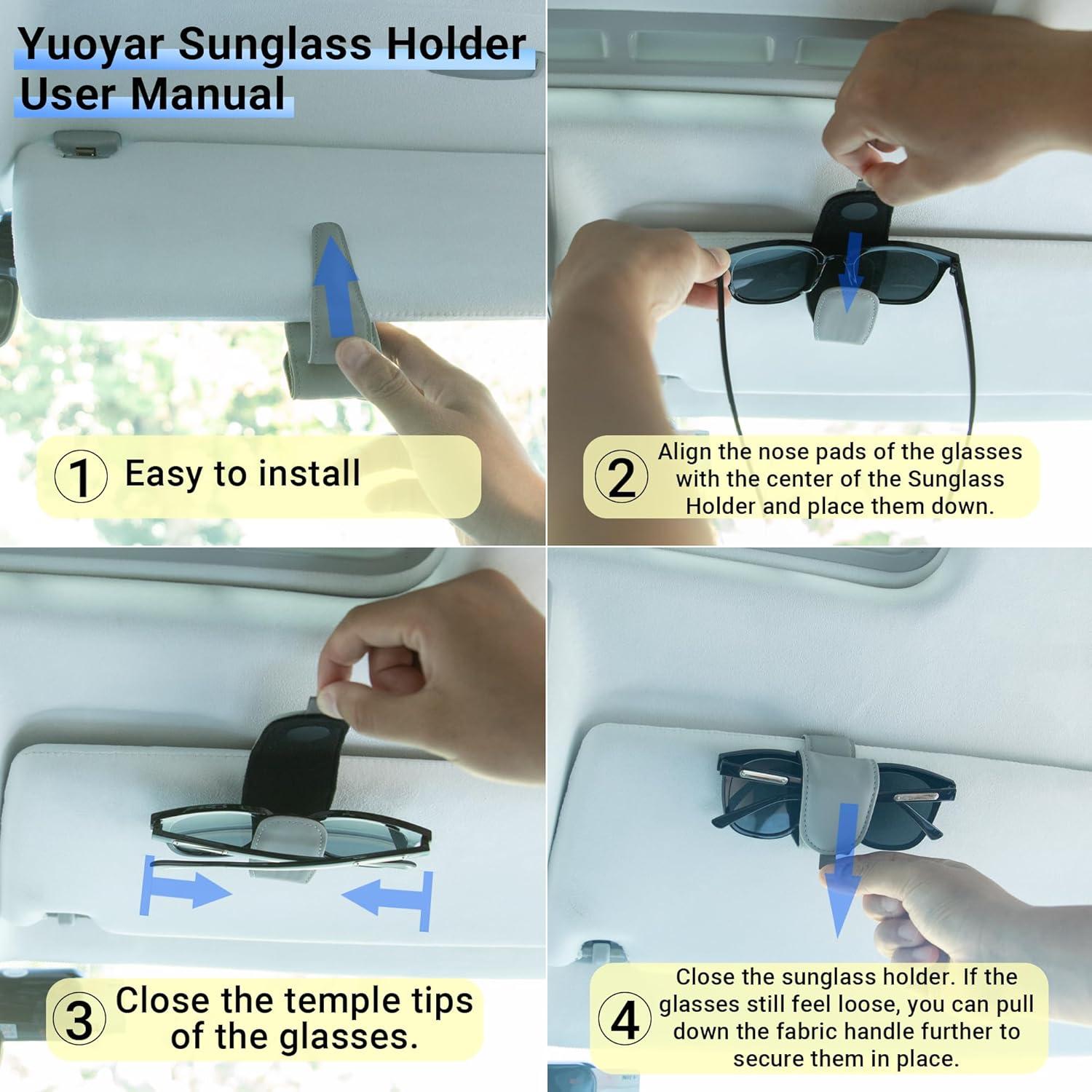 Yuoyar Sunglass Holder
User Manual

1 Easy to install

2 Align the nose pads of the glasses with the center of the Sunglass Holder and place them down.

3 Close the temple tips of the glasses.

4 Close the sunglass holder. If the glasses still feel loose, you can pull down the fabric handle further to secure them in place.