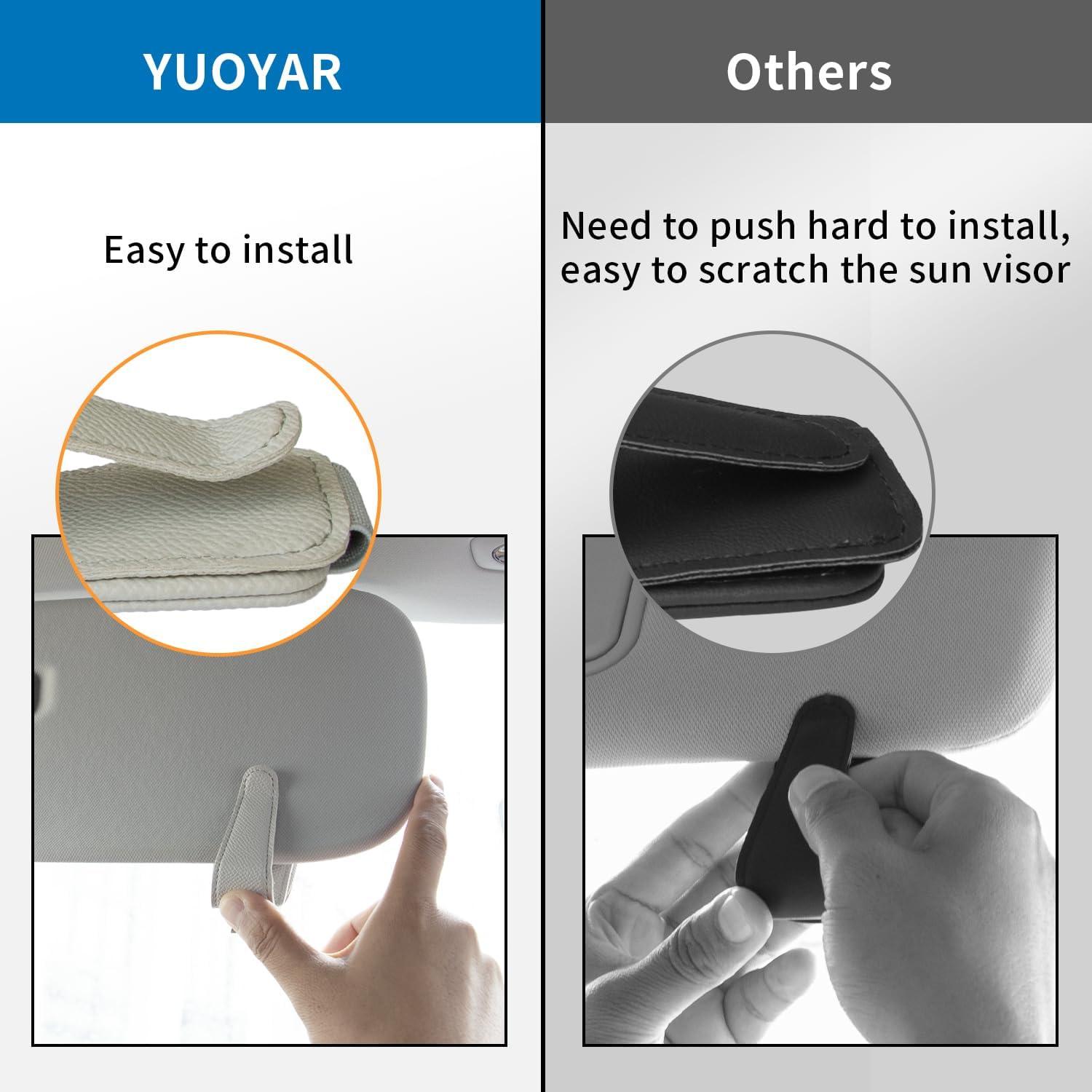 YUOYAR

Easy to install

Others

Need to push hard to install, easy to scratch the sun visor