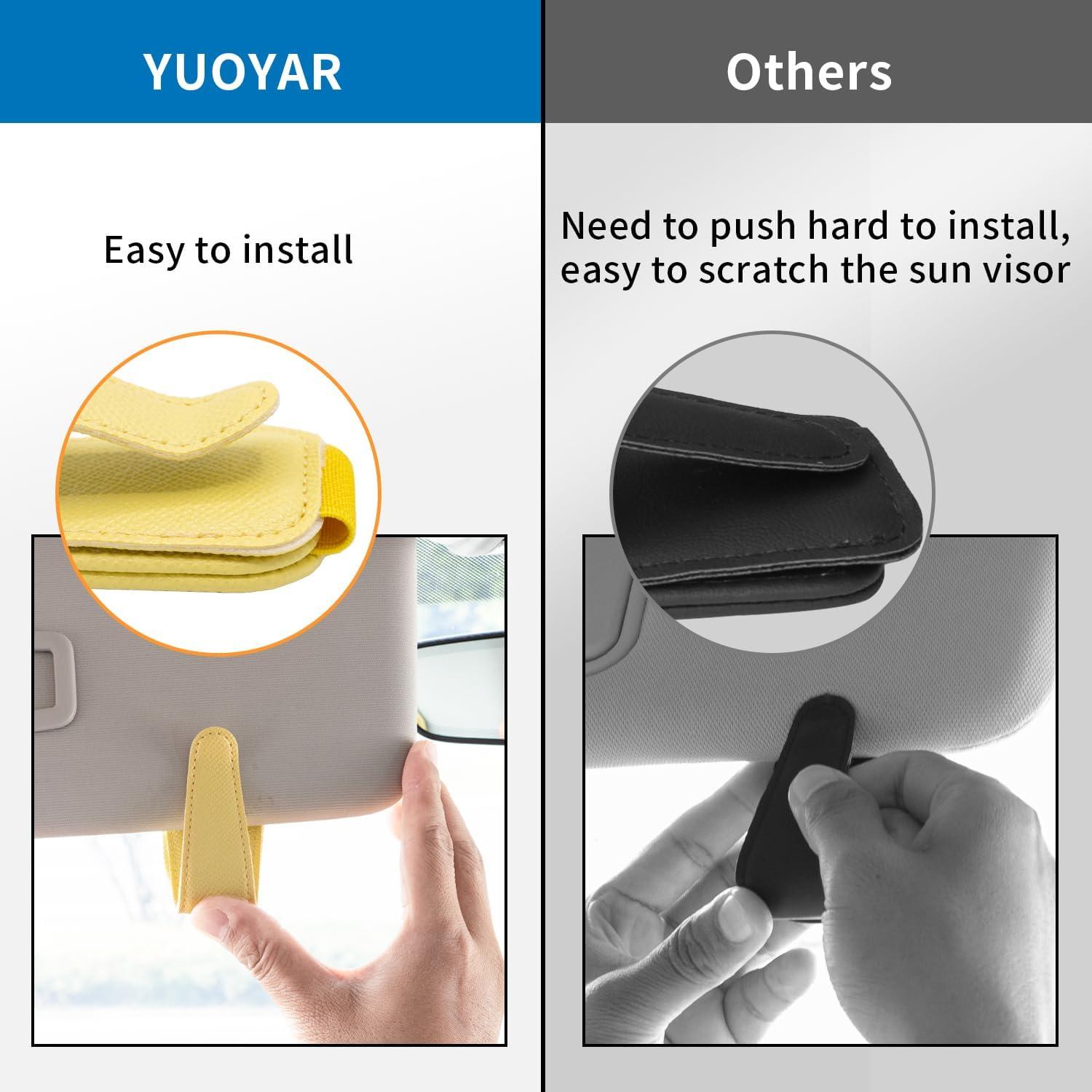 YUOYAR

Easy to install

Others

Need to push hard to install, easy to scratch the sun visor