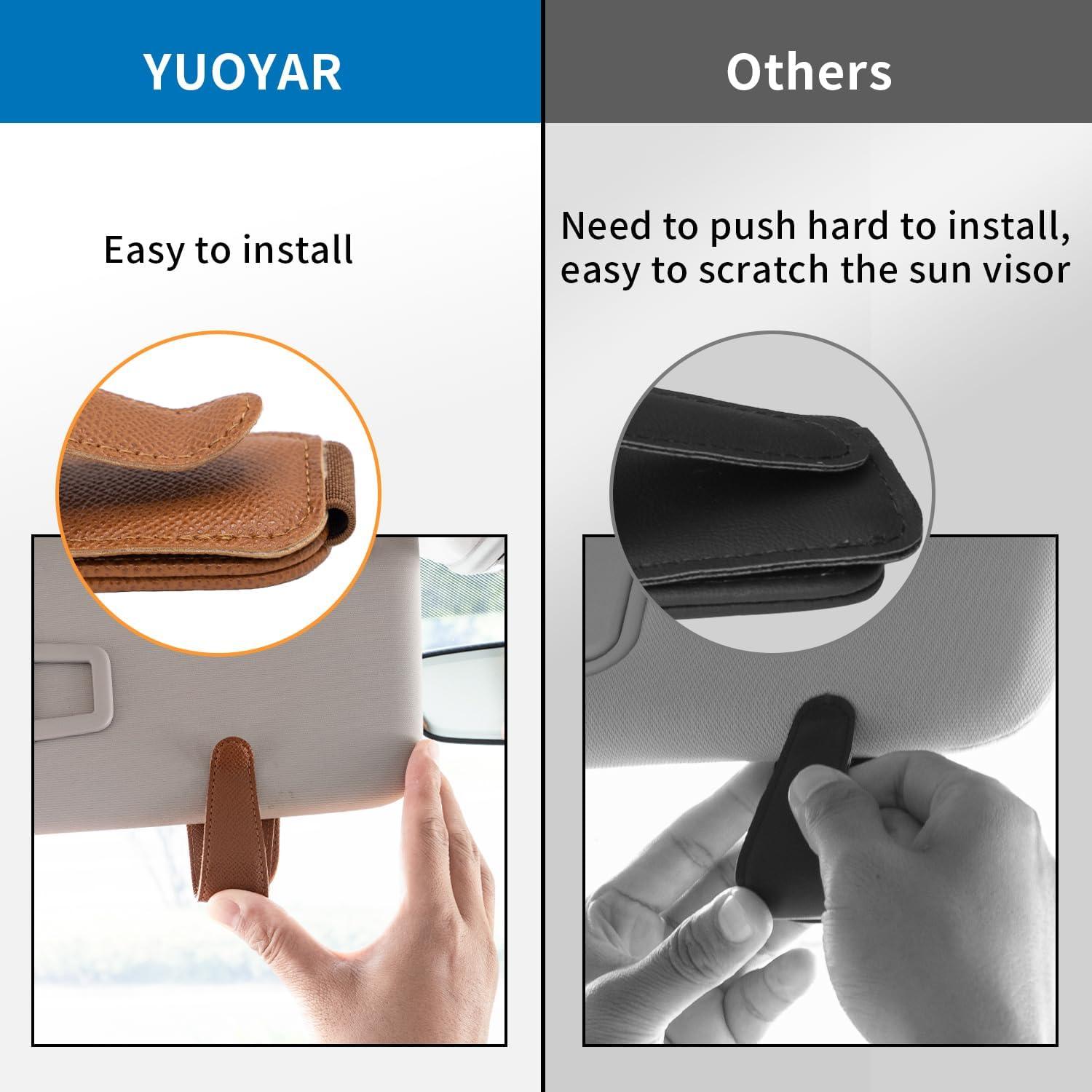 YUOYAR

Easy to install

Others

Need to push hard to install, easy to scratch the sun visor