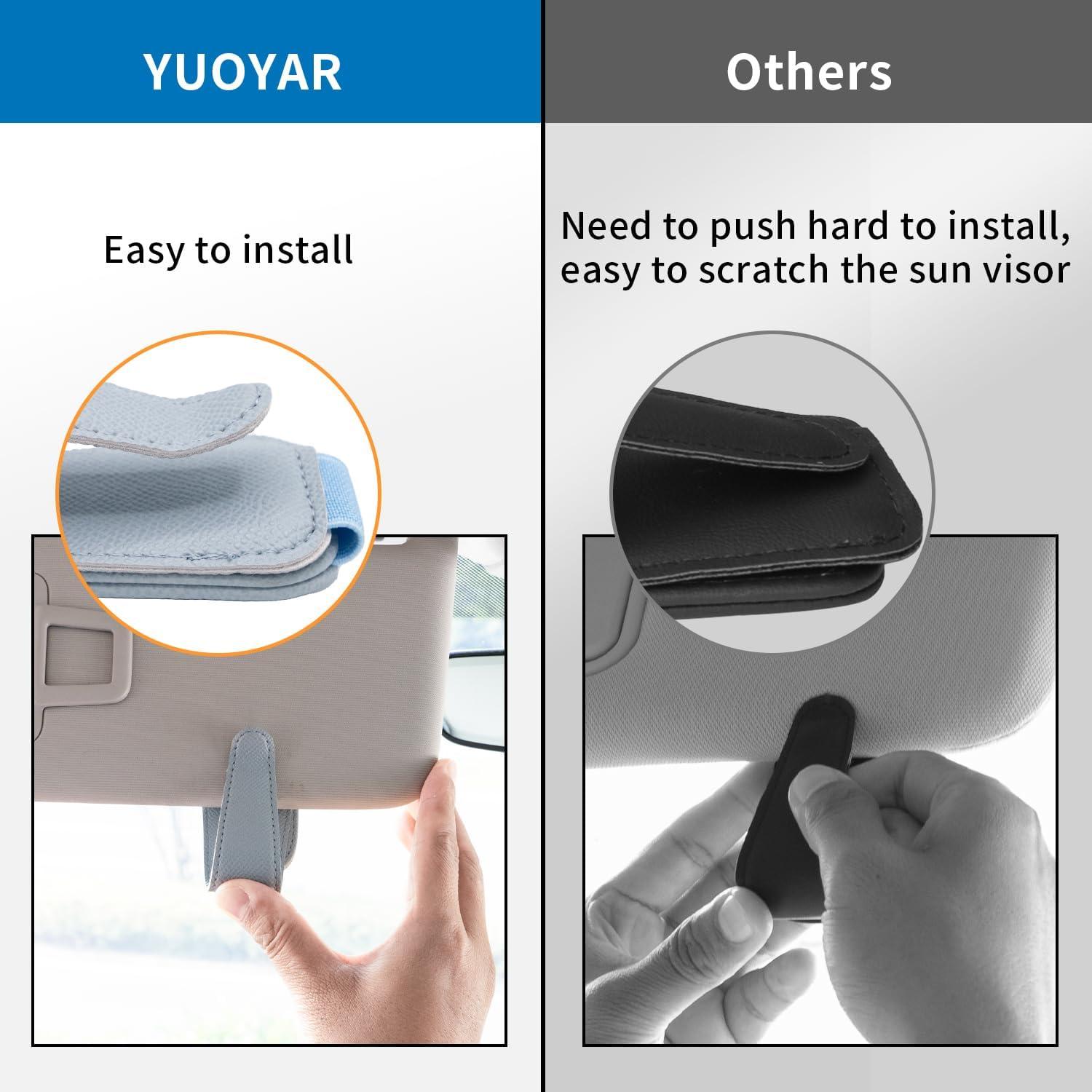 YUOYAR

Easy to install

Others

Need to push hard to install, easy to scratch the sun visor