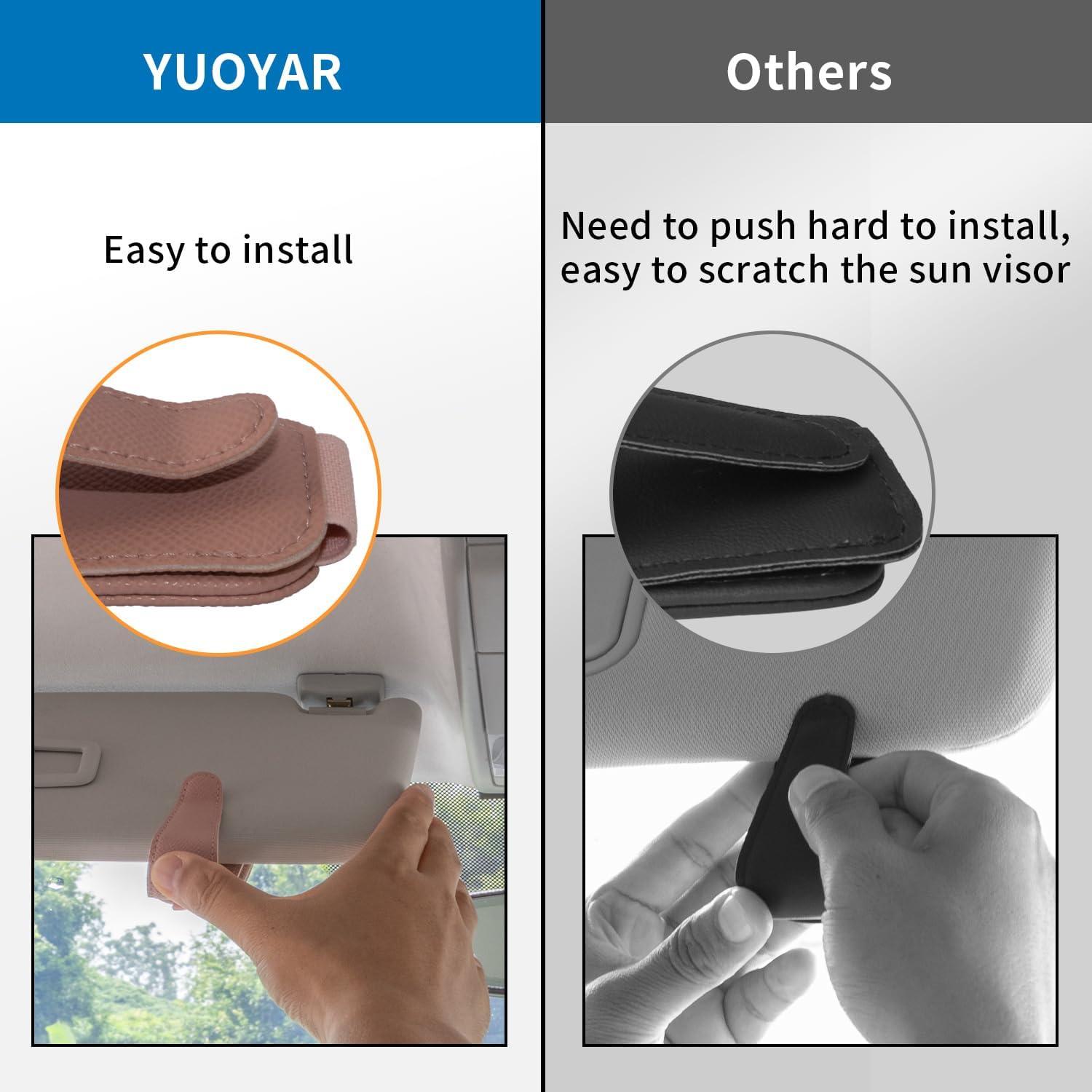 YUOYAR

Easy to install

Others

Need to push hard to install, easy to scratch the sun visor