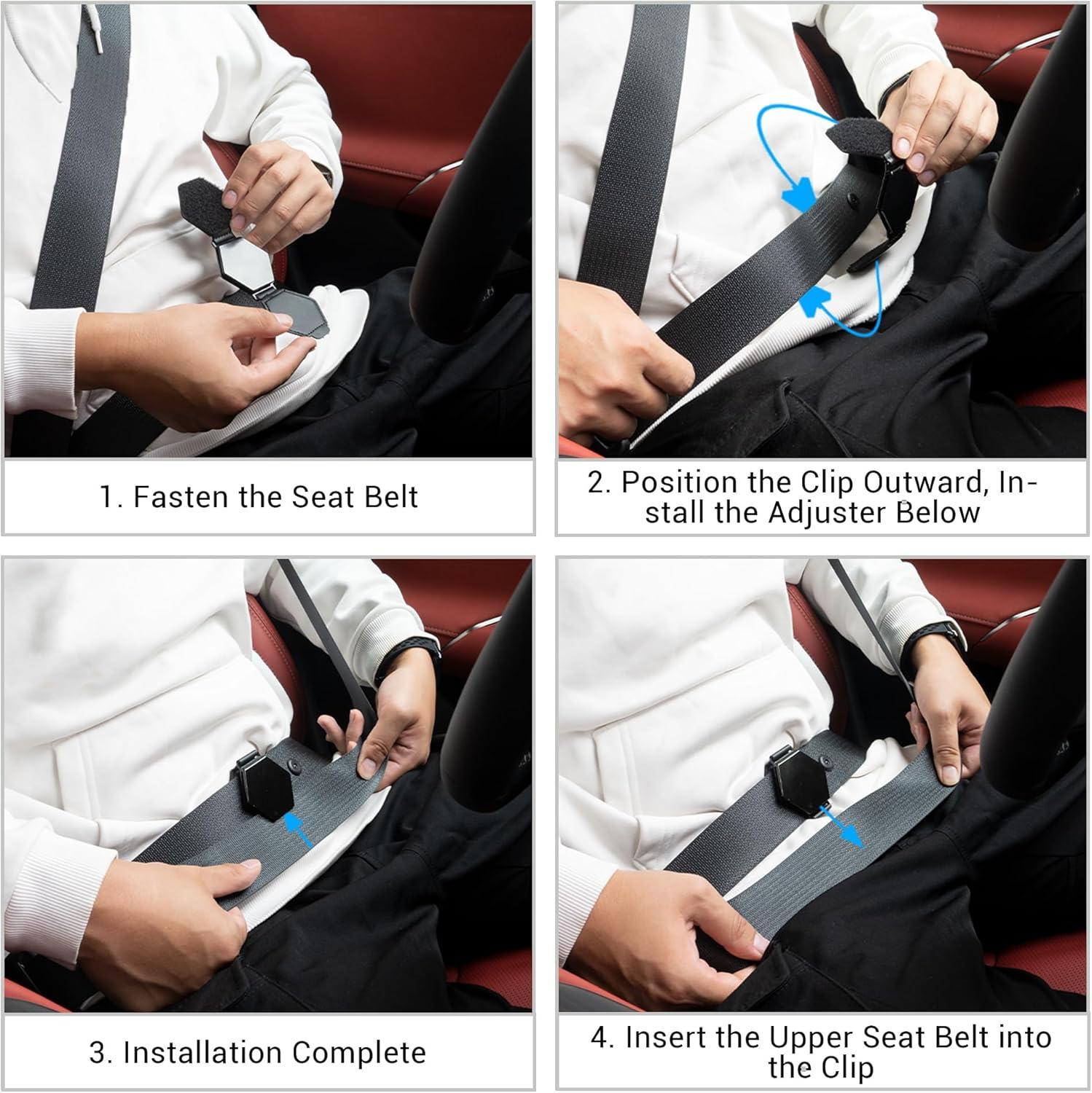 1. Fasten the Seat Belt

2. Position the Clip Outward, Install the Adjuster Below

3. Installation Complete

4. Insert the Upper Seat Belt into the Clip